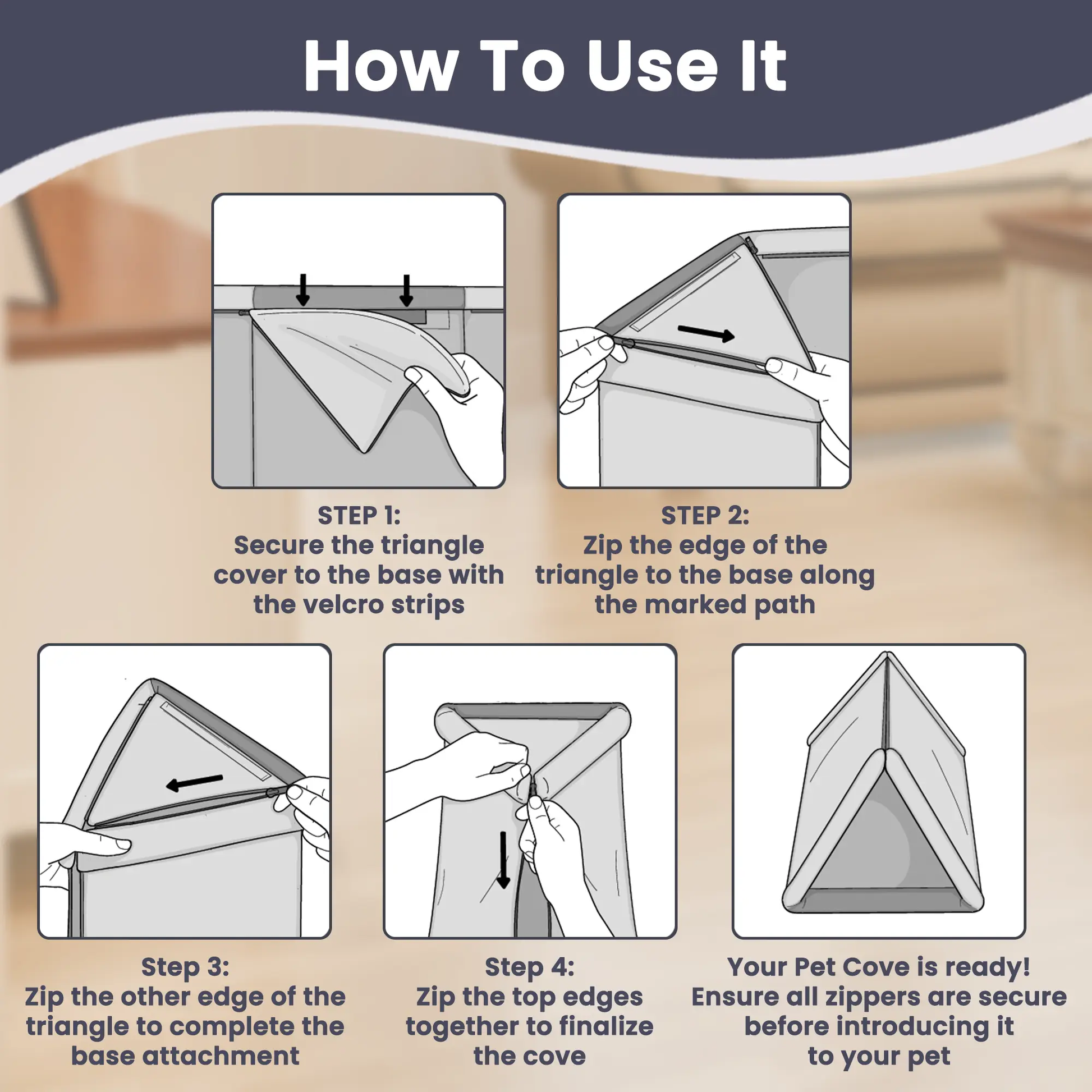 How To Use It

STEP 1:
Secure the triangle cover to the base with the velcro strips

STEP 2:
Zip the edge of the triangle to the base along the marked path

Step 3:
Zip the other edge of the triangle to complete the base attachment

Step 4:
Zip the top edges together to finalize the cove

Your Pet Cove is ready!
Ensure all zippers are secure before introducing it to your pet