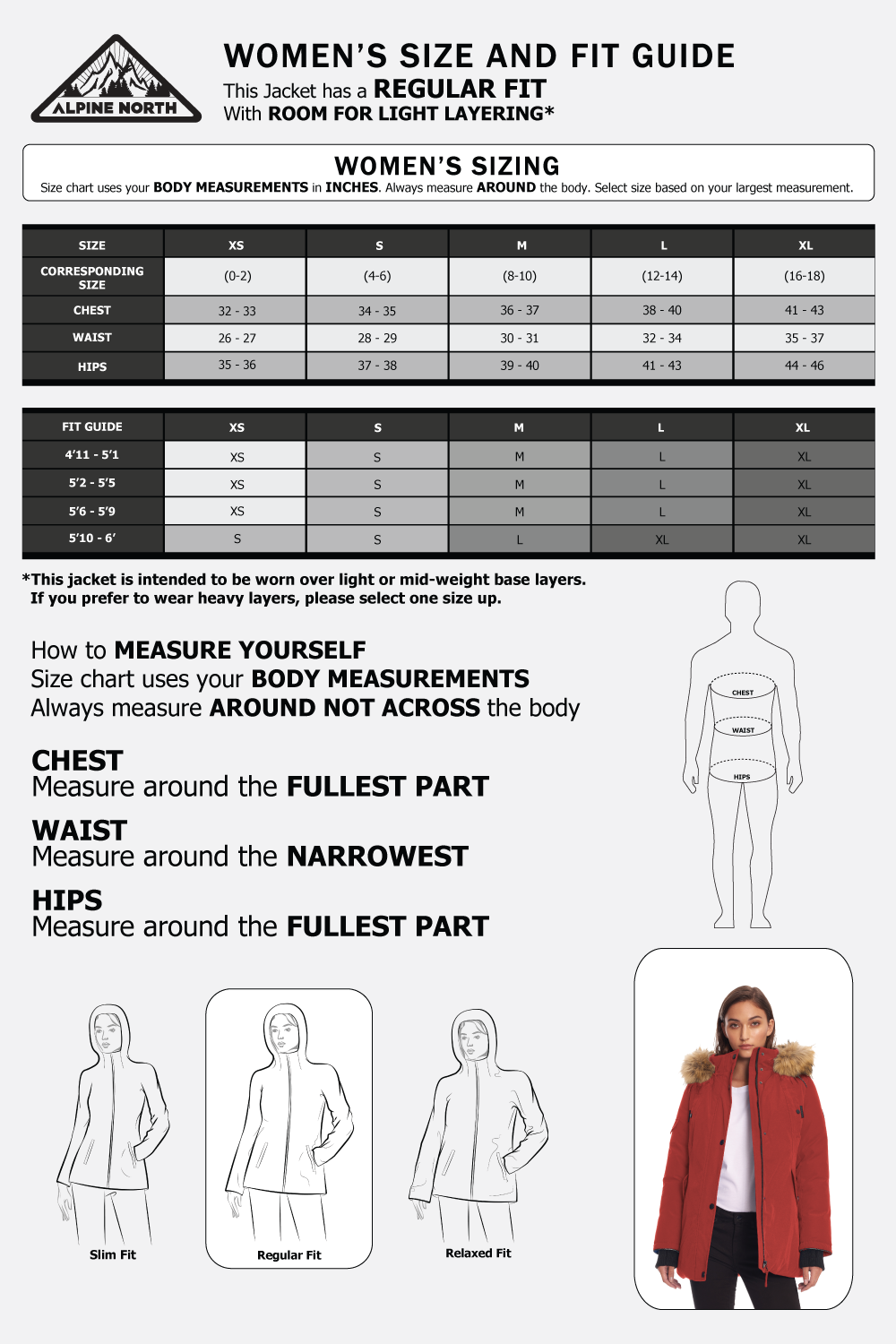 ALPINE NORTH

WOMEN'S SIZE AND FIT GUIDE
This Jacket has a REGULAR FIT
With ROOM FOR LIGHT LAYERING*

WOMEN'S SIZING
Size chart uses your BODY MEASUREMENTS in INCHES. Always measure AROUND the body. Select size based on your largest measurement.

| SIZE | XS | S | M | L | XL |
|---|---|---|---|---|---|
| CORRESPONDING SIZE | (0-2) | (4-6) | (8-10) | (12-14) | (16-18) |
| CHEST | 32 - 33 | 34 - 35 | 36 - 37 | 38 - 40 | 41 - 43 |
| WAIST | 26 - 27 | 28 - 29 | 30 - 31 | 32 - 34 | 35 - 37 |
| HIPS | 35 - 36 | 37 - 38 | 39 - 40 | 41 - 43 | 44 - 46 |

| FIT GUIDE | XS | S | M | L | XL |
|---|---|---|---|---|---|
| 4'11 - 5'1 | XS | S | M | L | XL |
| 5'2 - 5'5 | XS | S | M | L | XL |
| 5'6 - 5'9 | XS | S | M | L | XL |
| 5'10 - 6' | S | S | L | XL | XL |

*This jacket is intended to be worn over light or mid-weight base layers.
If you prefer to wear heavy layers, please select one size up.

How to MEASURE YOURSELF
Size chart uses your BODY MEASUREMENTS
Always measure AROUND NOT ACROSS the body

CHEST
Measure around the FULLEST PART

WAIST
Measure around the NARROWEST

HIPS
Measure around the FULLEST PART

CHEST
WAIST
HIPS

Slim Fit
Regular Fit
Relaxed Fit