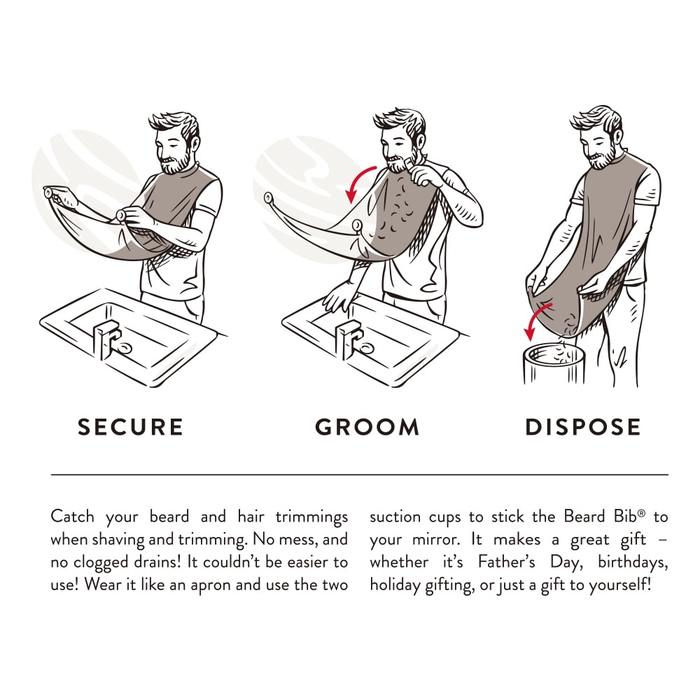 SECURE

GROOM

DISPOSE

Catch your beard and hair trimmings when shaving and trimming. No mess, and no clogged drains! It couldn't be easier to use! Wear it like an apron and use the two suction cups to stick the Beard Bib® to your mirror. It makes a great gift – whether it's Father's Day, birthdays, holiday gifting, or just a gift to yourself!