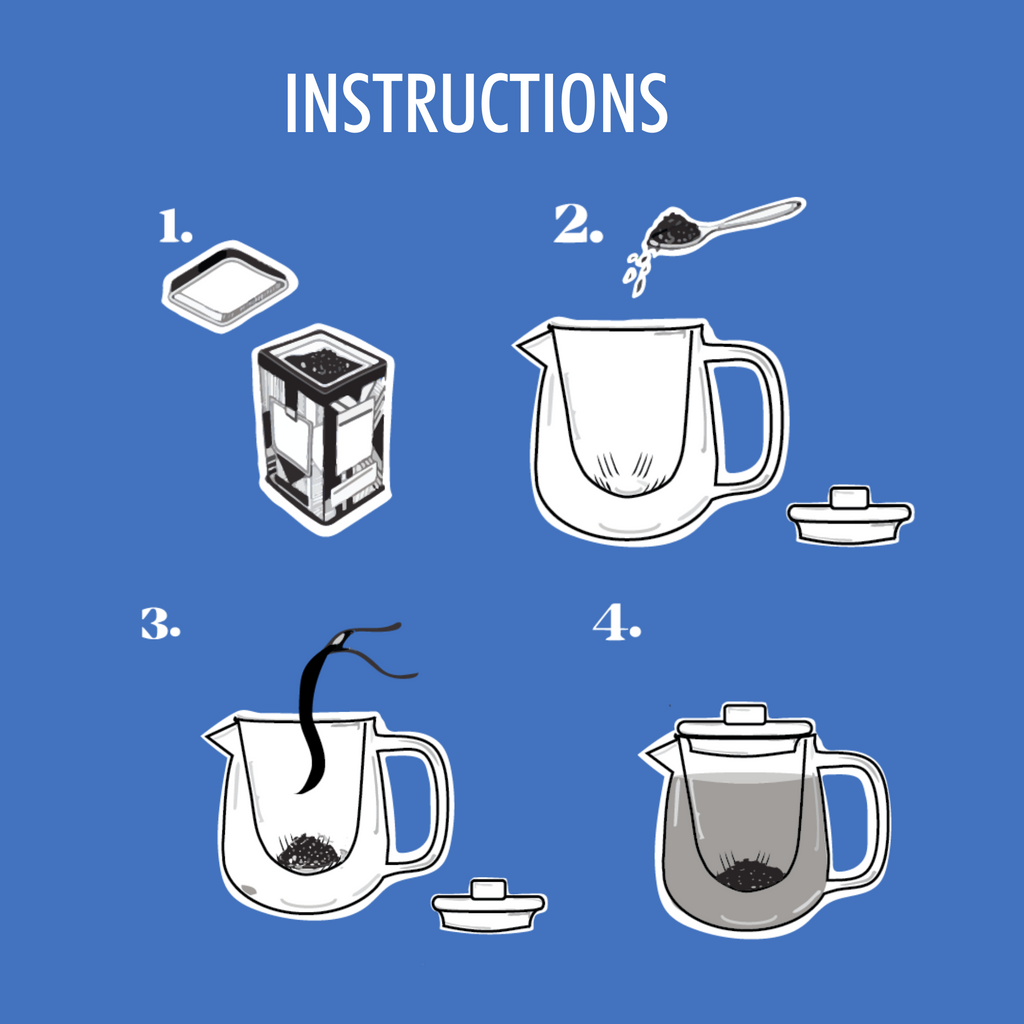 INSTRUCTIONS

1.

2.

3.

4.